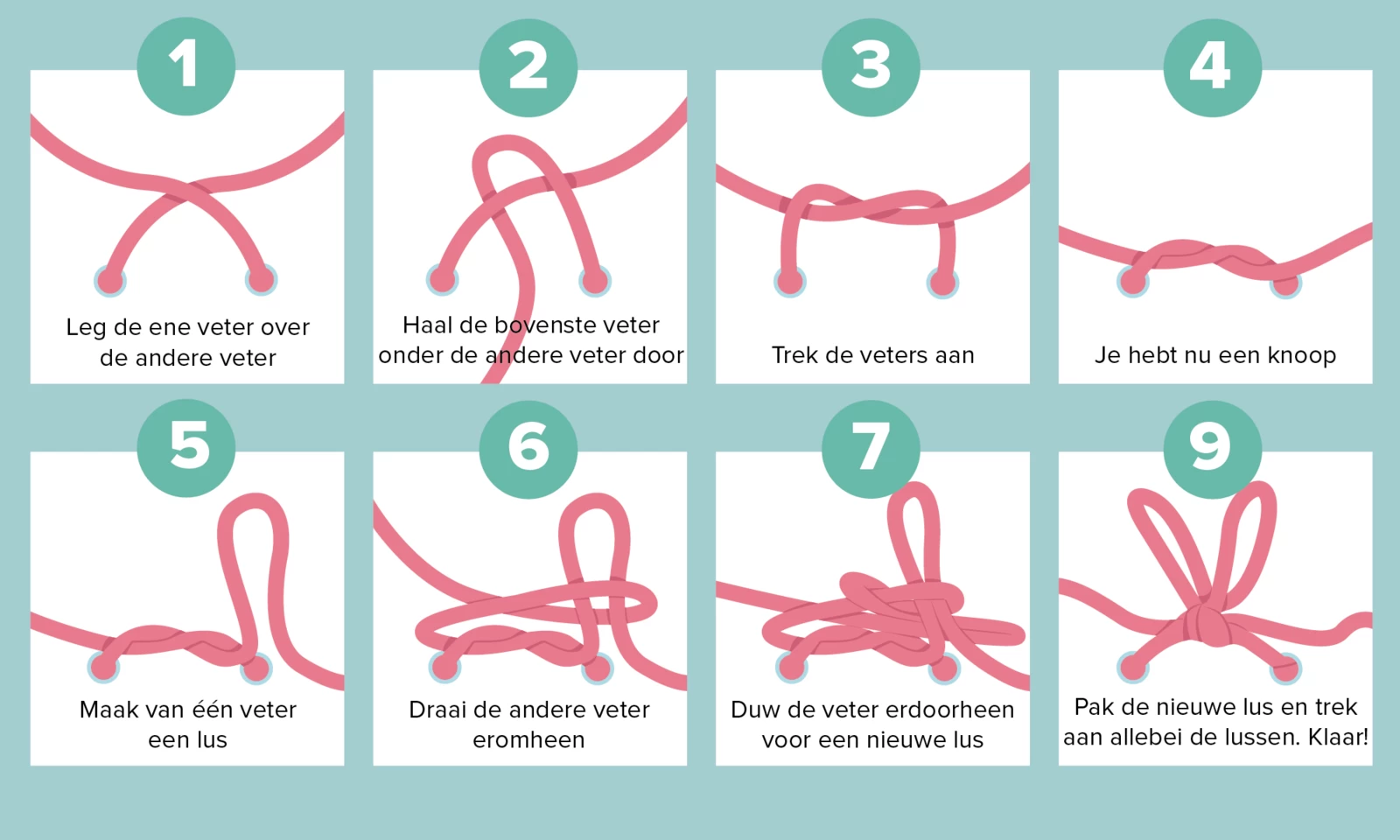 1

Leg de ene veter over de andere veter

2

Haal de bovenste veter onder de andere veter door

3

Trek de veters aan

4

Je hebt nu een knoop

5

Maak van één veter een lus

6

Draai de andere veter eromheen

7

Duw de veter erdoorheen voor een nieuwe lus

9

Pak de nieuwe lus en trek aan allebei de lussen. Klaar!